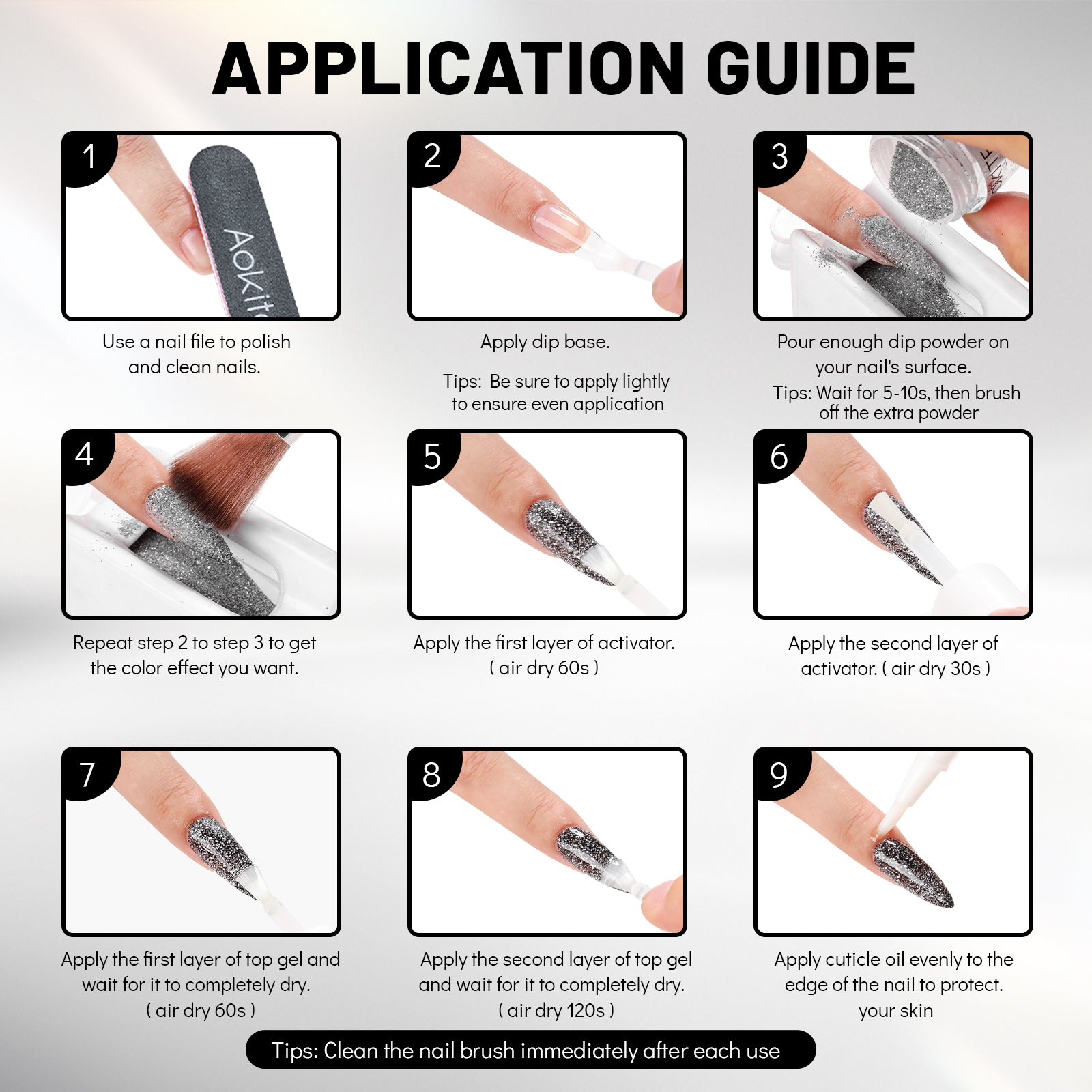 APPLICATION GUIDE

1

Aokit

Use a nail file to polish and clean nails.

2

Apply dip base.

Tips: Be sure to apply lightly to ensure even application

3

Pour enough dip powder on your nail's surface.

Tips: Wait for 5-10s, then brush off the extra powder

4

Repeat step 2 to step 3 to get the color effect you want.

5

Apply the first layer of activator. ( air dry 60s )

6

Apply the second layer of activator. ( air dry 30s )

7

Apply the first layer of top gel and wait for it to completely dry. ( air dry 60s )

8

Apply the second layer of top gel and wait for it to completely dry. ( air dry 120s )

9

Apply cuticle oil evenly to the edge of the nail to protect. your skin

Tips: Clean the nail brush immediately after each use