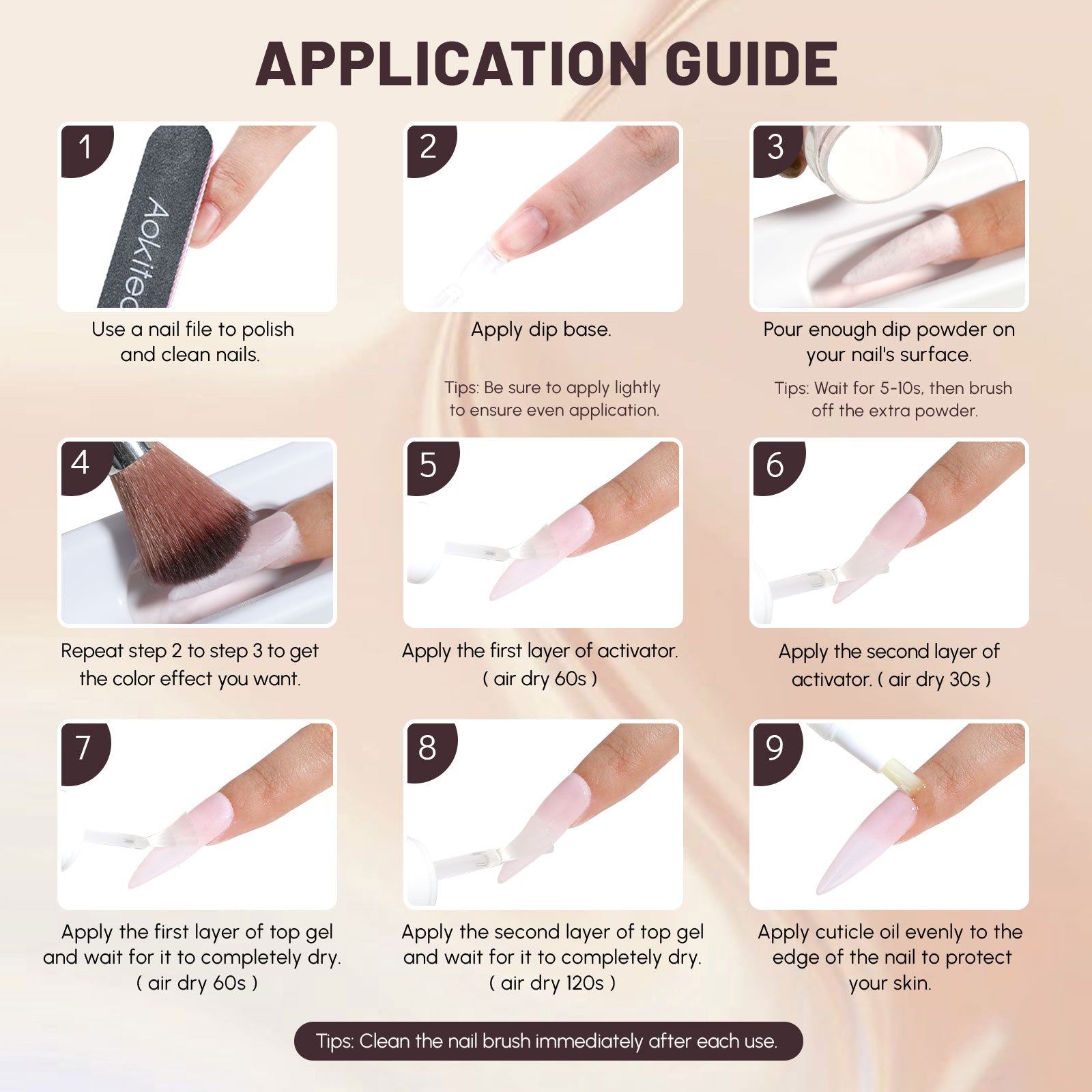 APPLICATION GUIDE

1

Aokitec

Use a nail file to polish and clean nails.

2

Apply dip base.

Tips: Be sure to apply lightly to ensure even application.

3

Pour enough dip powder on your nail's surface.

Tips: Wait for 5-10s, then brush off the extra powder.

4

Repeat step 2 to step 3 to get the color effect you want.

5

Apply the first layer of activator. ( air dry 60s )

6

Apply the second layer of activator. ( air dry 30s )

7

Apply the first layer of top gel and wait for it to completely dry. ( air dry 60s )

8

Apply the second layer of top gel and wait for it to completely dry. ( air dry 120s )

9

Apply cuticle oil evenly to the edge of the nail to protect your skin.

Tips: Clean the nail brush immediately after each use.