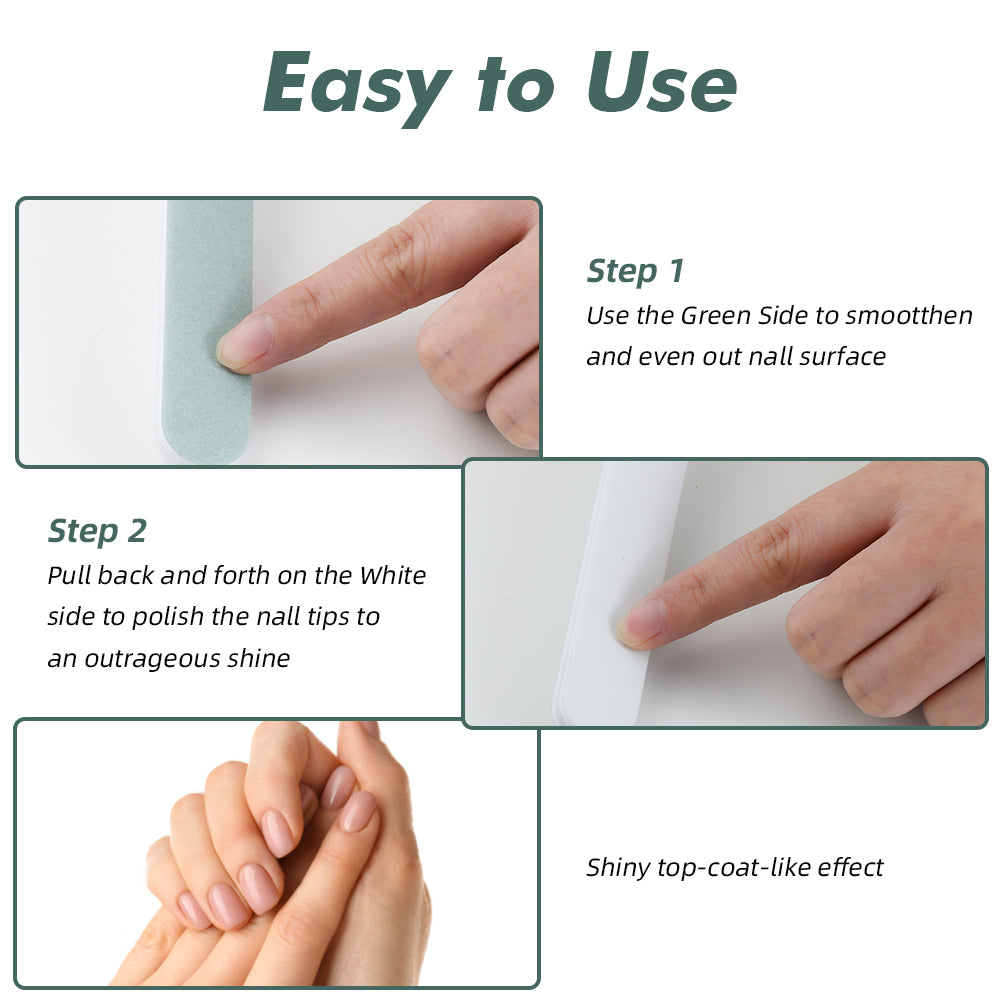 Easy to Use

Step 1
Use the Green Side to smootthen and even out nall surface

Step 2
Pull back and forth on the White side to polish the nall tips to an outrageous shine

Shiny top-coat-like effect