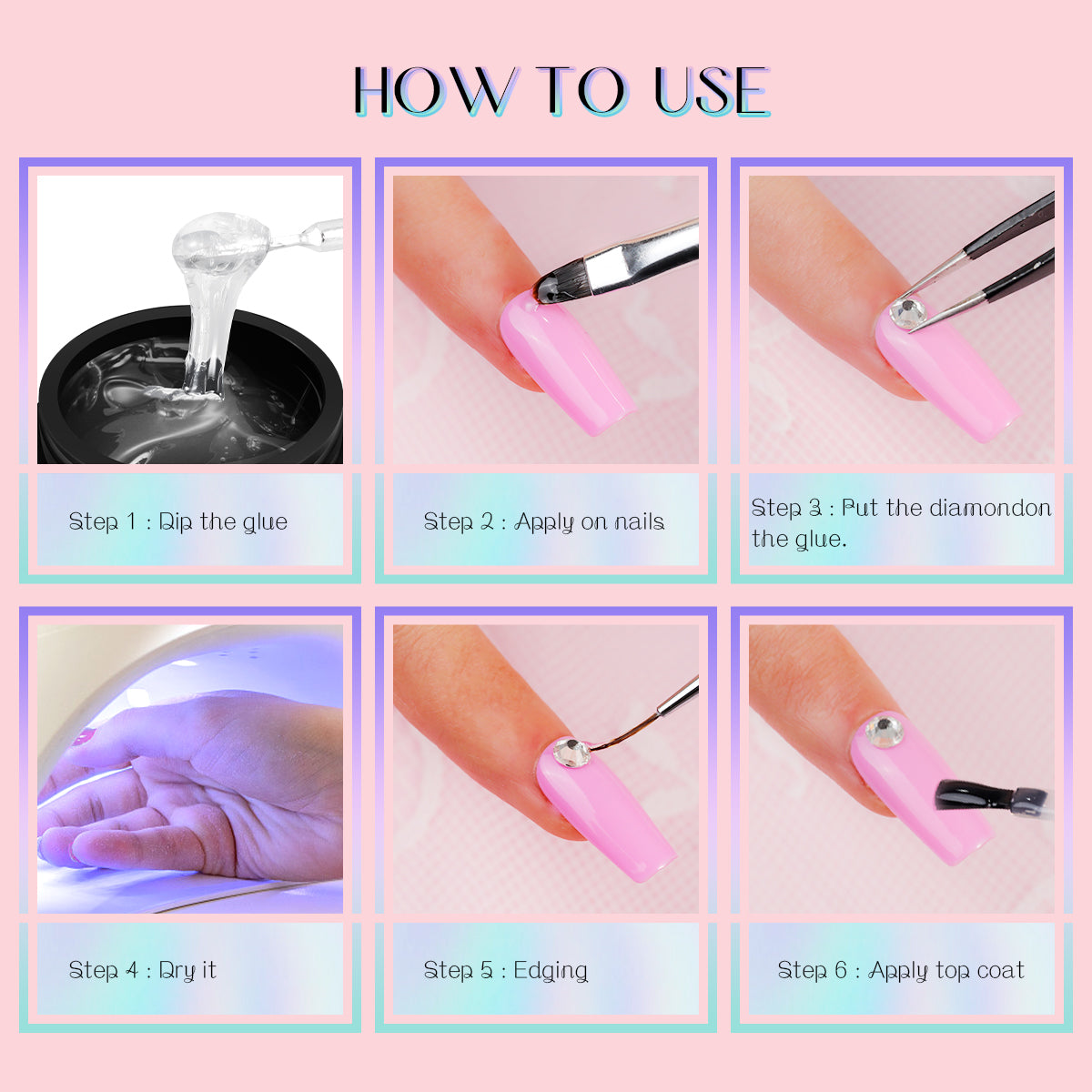 HOW TO USE

Step 1 : Dip the glue

Step 2 : Apply on nails

Step 3 : Put the diamondon the glue.

Step 4 : Dry it

Step 5 : Edging

Step 6 : Apply top coat