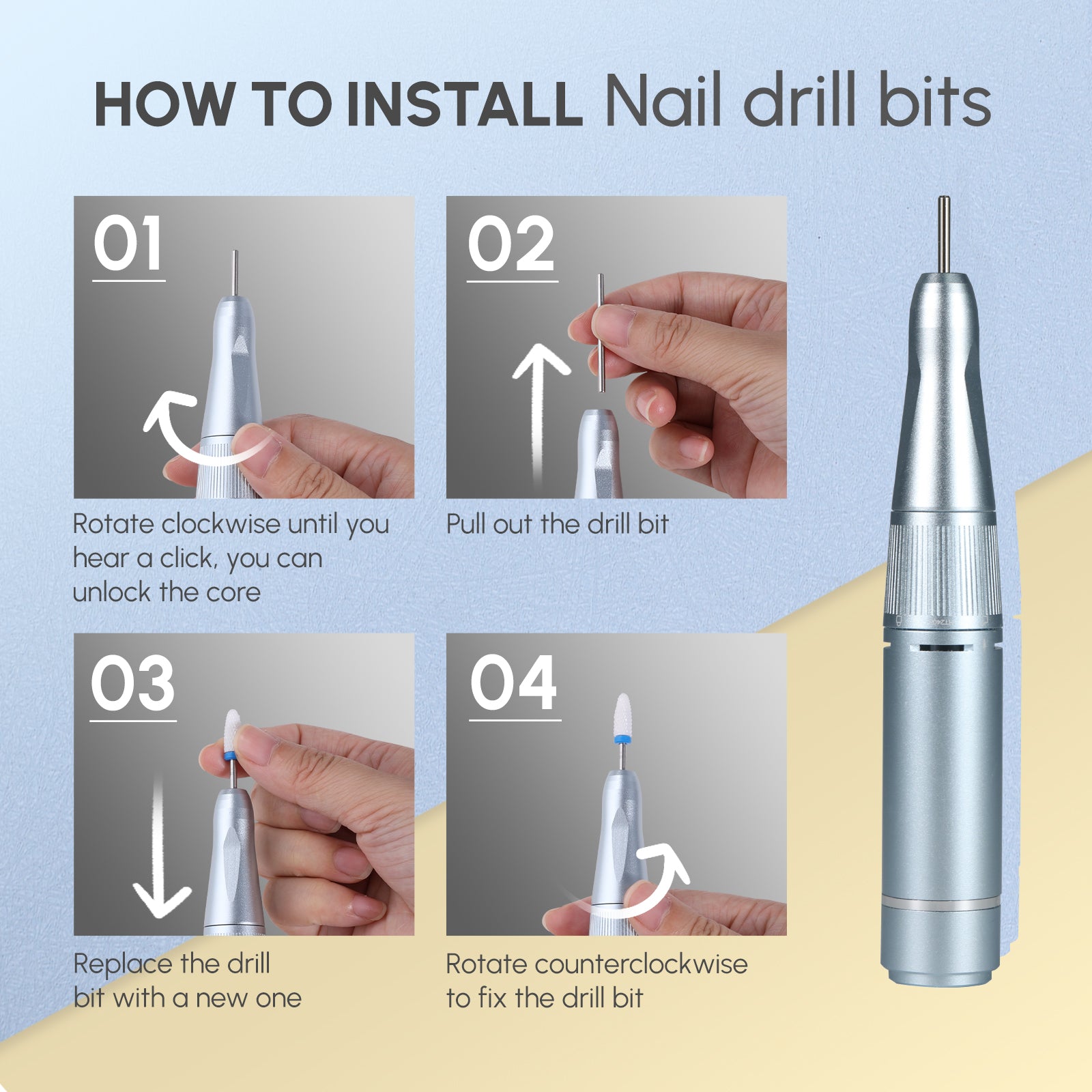 HOW TO INSTALL Nail drill bits

01

Rotate clockwise until you hear a click, you can unlock the core

02

Pull out the drill bit

03

Replace the drill bit with a new one

04

Rotate counterclockwise to fix the drill bit