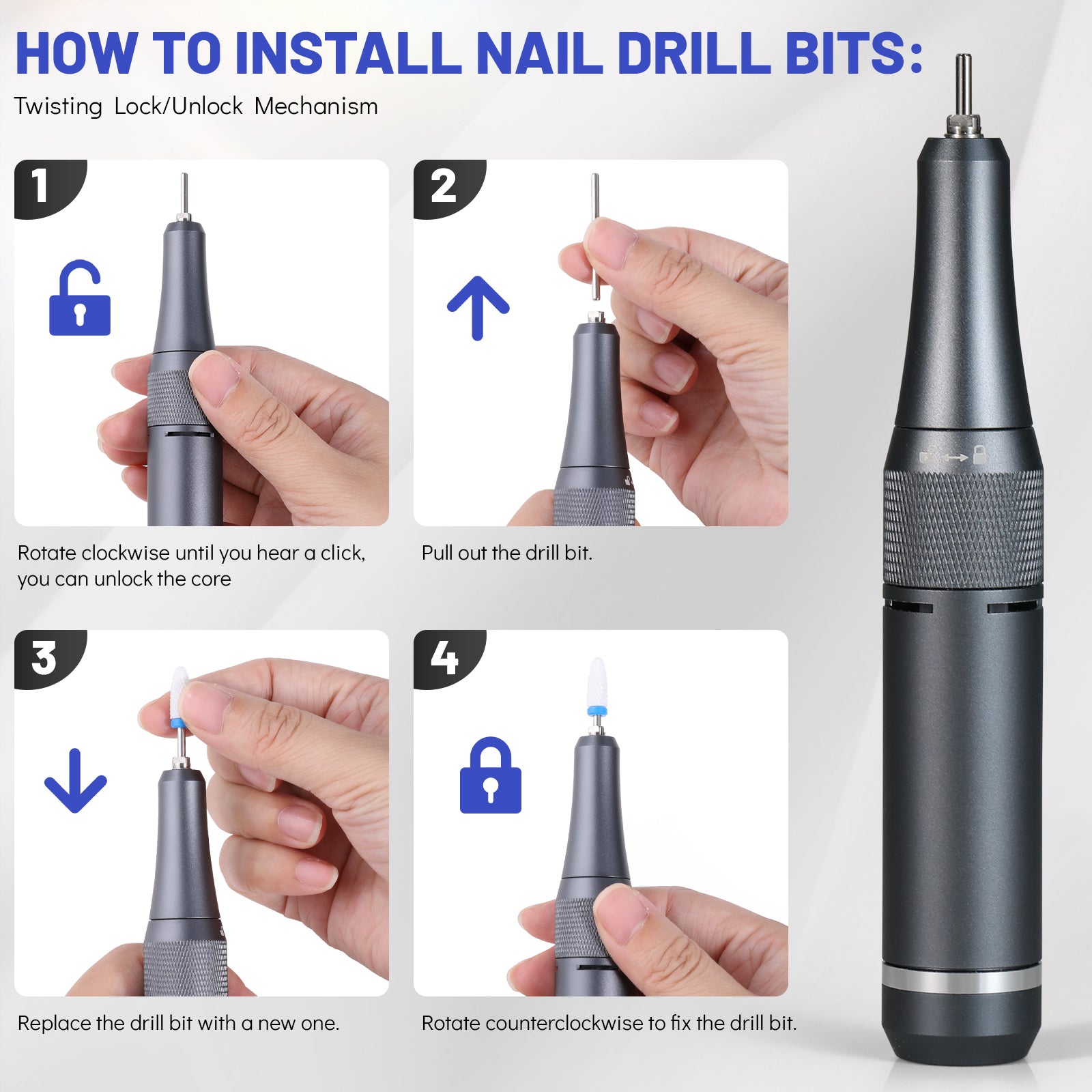 HOW TO INSTALL NAIL DRILL BITS:
Twisting Lock/Unlock Mechanism

1

Rotate clockwise until you hear a click, you can unlock the core

2

Pull out the drill bit.

3

Replace the drill bit with a new one.

4

Rotate counterclockwise to fix the drill bit.