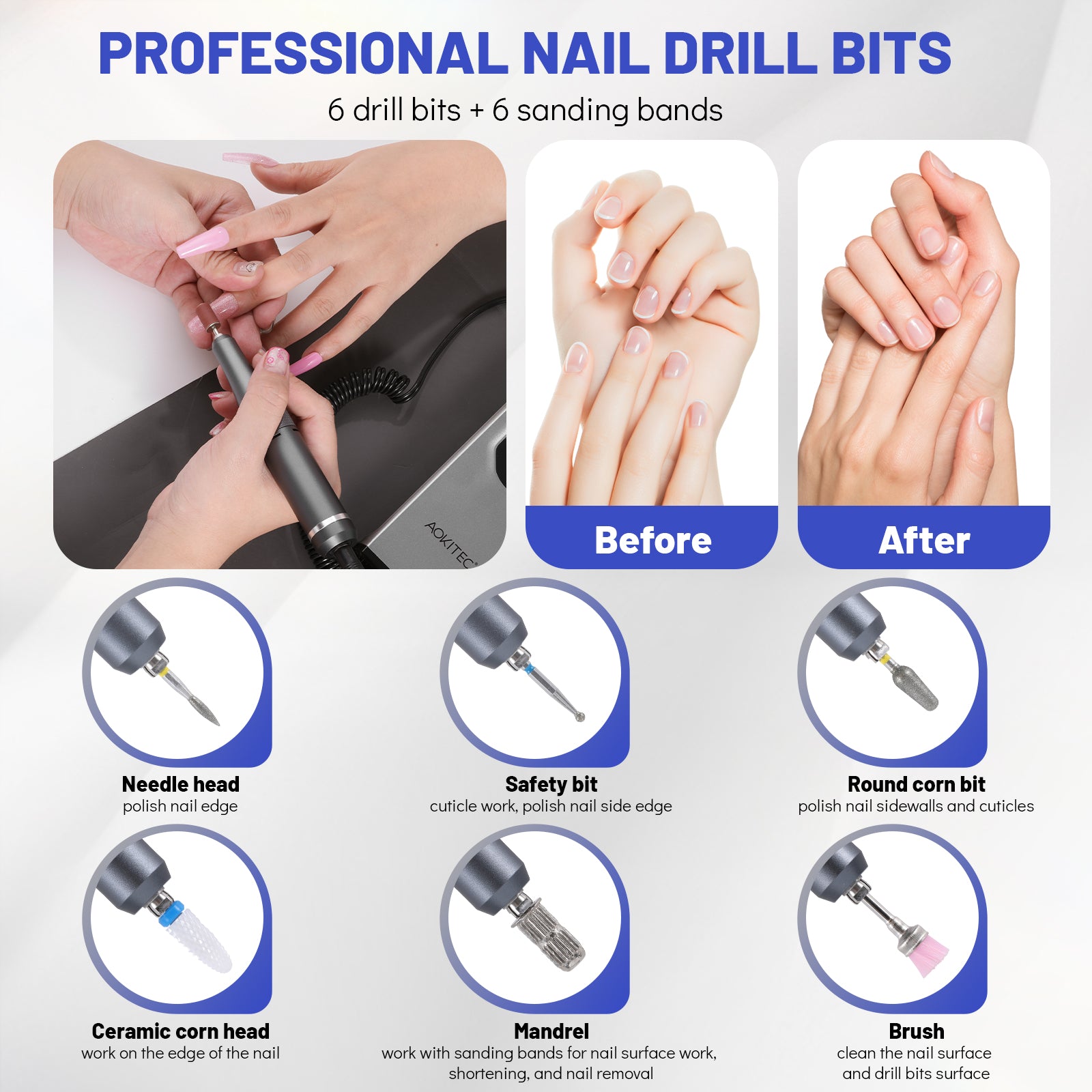 PROFESSIONAL NAIL DRILL BITS
6 drill bits + 6 sanding bands

AOKITEC

Before

After

Needle head
polish nail edge

Safety bit
cuticle work, polish nail side edge

Round corn bit
polish nail sidewalls and cuticles

Ceramic corn head
work on the edge of the nail

Mandrel
work with sanding bands for nail surface work, shortening, and nail removal

Brush
clean the nail surface and drill bits surface