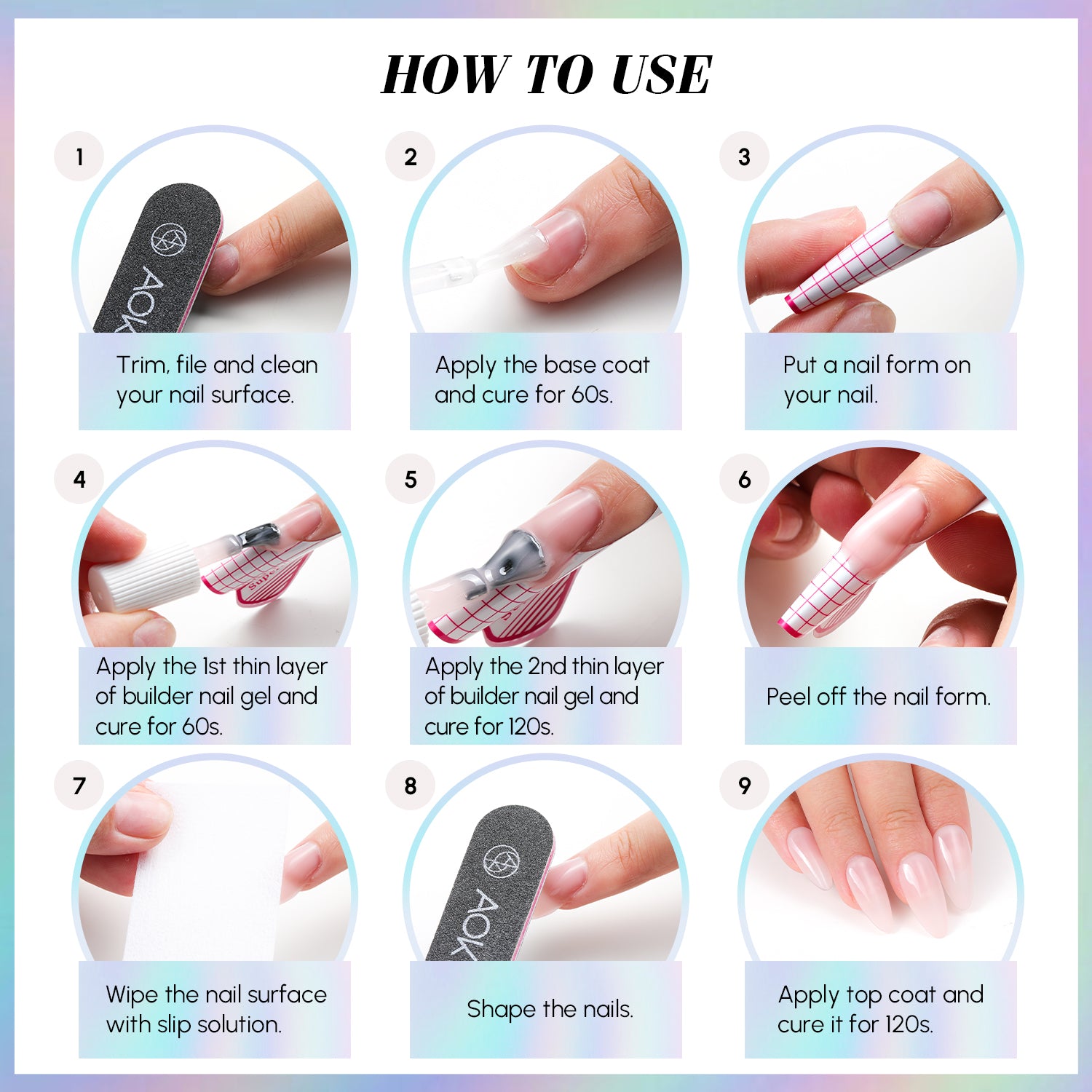 HOW TO USE

1

AOK

Trim, file and clean your nail surface.

2

Apply the base coat and cure for 60s.

3

Put a nail form on your nail.

4

Supe

Apply the 1st thin layer of builder nail gel and cure for 60s.

5

Apply the 2nd thin layer of builder nail gel and cure for 120s.

6

Peel off the nail form.

7

Wipe the nail surface with slip solution.

8

AOK

Shape the nails.

9

Apply top coat and cure it for 120s.