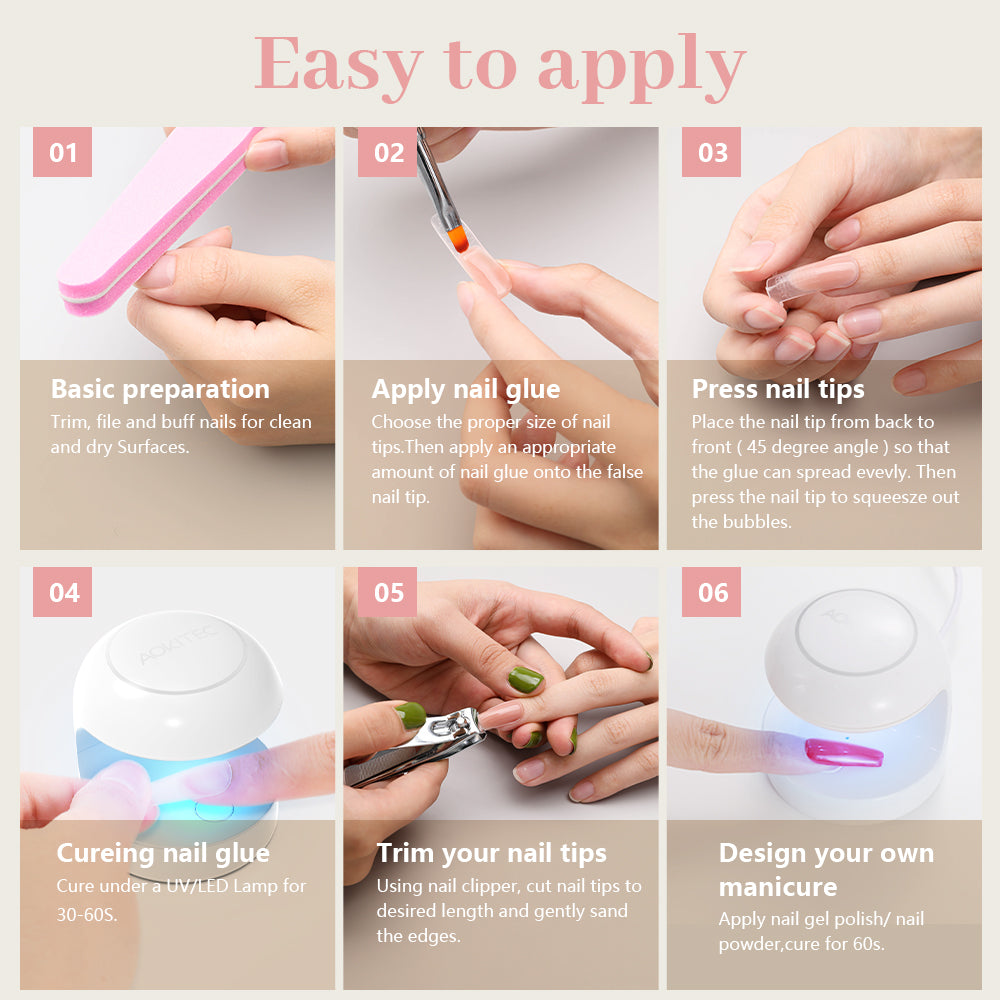 Easy to apply

01

Basic preparation

Trim, file and buff nails for clean and dry Surfaces.

02

Apply nail glue

Choose the proper size of nail tips.Then apply an appropriate amount of nail glue onto the false nail tip.

03

Press nail tips

Place the nail tip from back to front ( 45 degree angle ) so that the glue can spread evevly. Then press the nail tip to squeesze out the bubbles.

04

AOKITEC

Cureing nail glue

Cure under a UV/LED Lamp for 30-60S.

05

Trim your nail tips

Using nail clipper, cut nail tips to desired length and gently sand the edges.

06

Design your own manicure

Apply nail gel polish/ nail powder,cure for 60s.