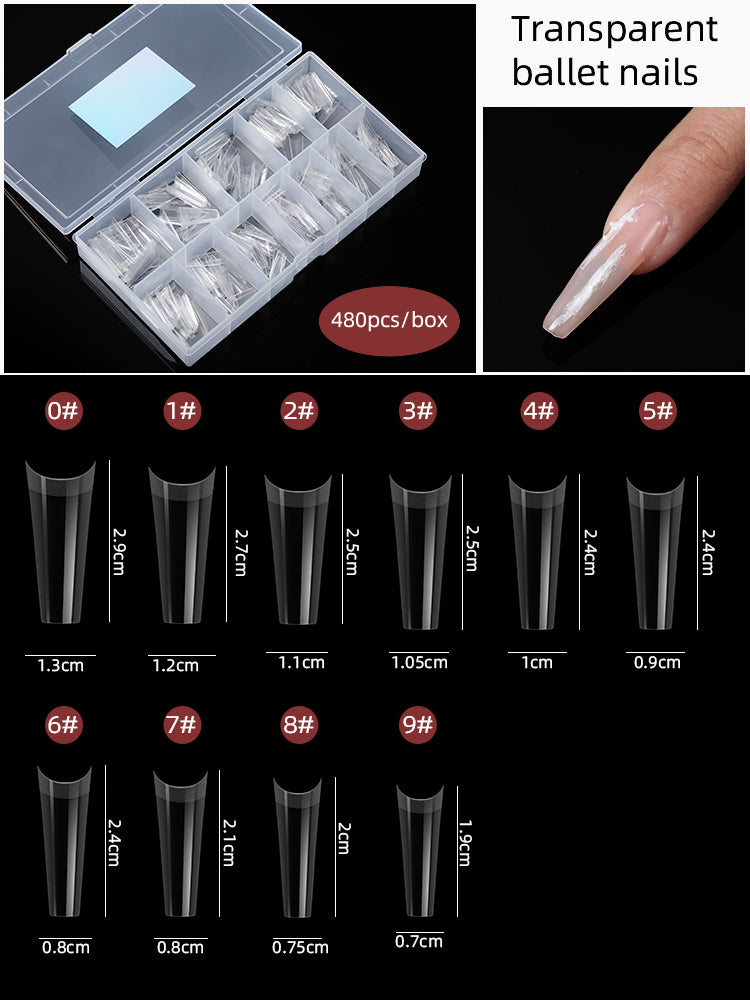 Transparent ballet nails

480pcs/box

0#
2.9cm
1.3cm

1#
2.7cm
1.2cm

2#
2.5cm
1.1cm

3#
2.5cm
1.05cm

4#
2.4cm
1cm

5#
2.4cm
0.9cm

6#
2.4cm
0.8cm

7#
2.1cm
0.8cm

8#
2cm
0.75cm

9#
1.9cm
0.7cm