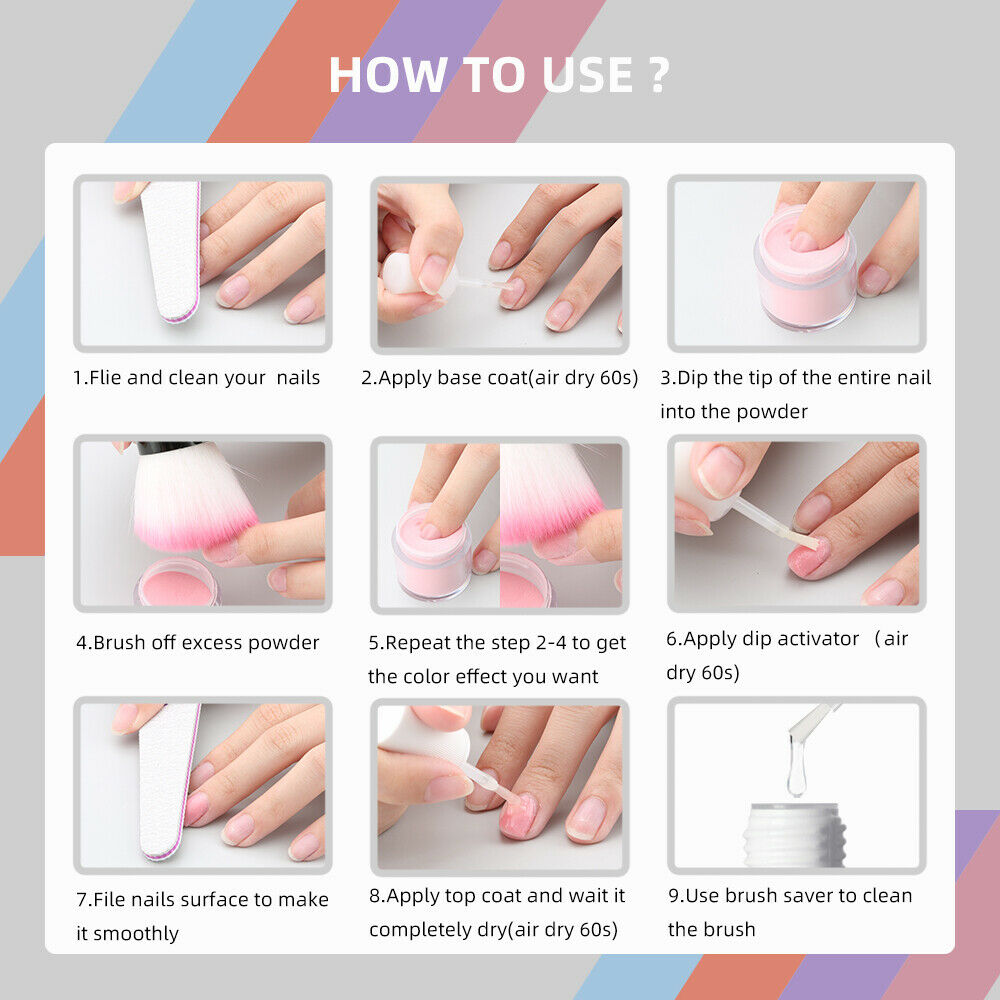 HOW TO USE ?

1.Flie and clean your nails

2.Apply base coat(air dry 60s)

3.Dip the tip of the entire nail into the powder

4.Brush off excess powder

5.Repeat the step 2-4 to get the color effect you want

6.Apply dip activator （air dry 60s)

7.File nails surface to make it smoothly

8.Apply top coat and wait it completely dry(air dry 60s)

9.Use brush saver to clean the brush